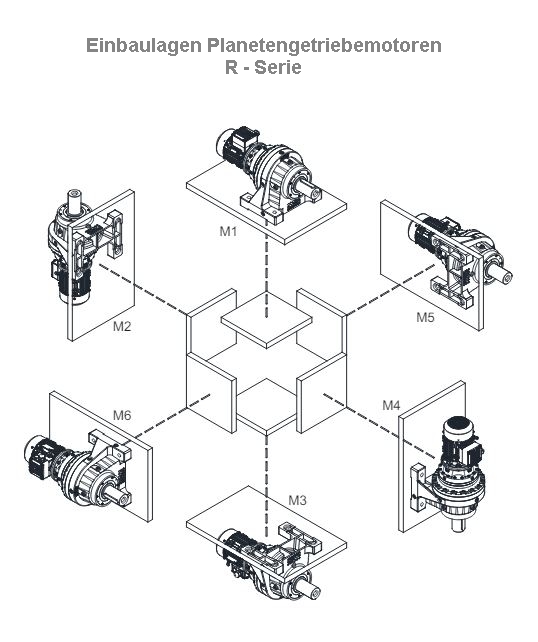 Einbaulagen Planetengetriebemotoren
R - Serie

M1

M2

M5

M6

M4

M3